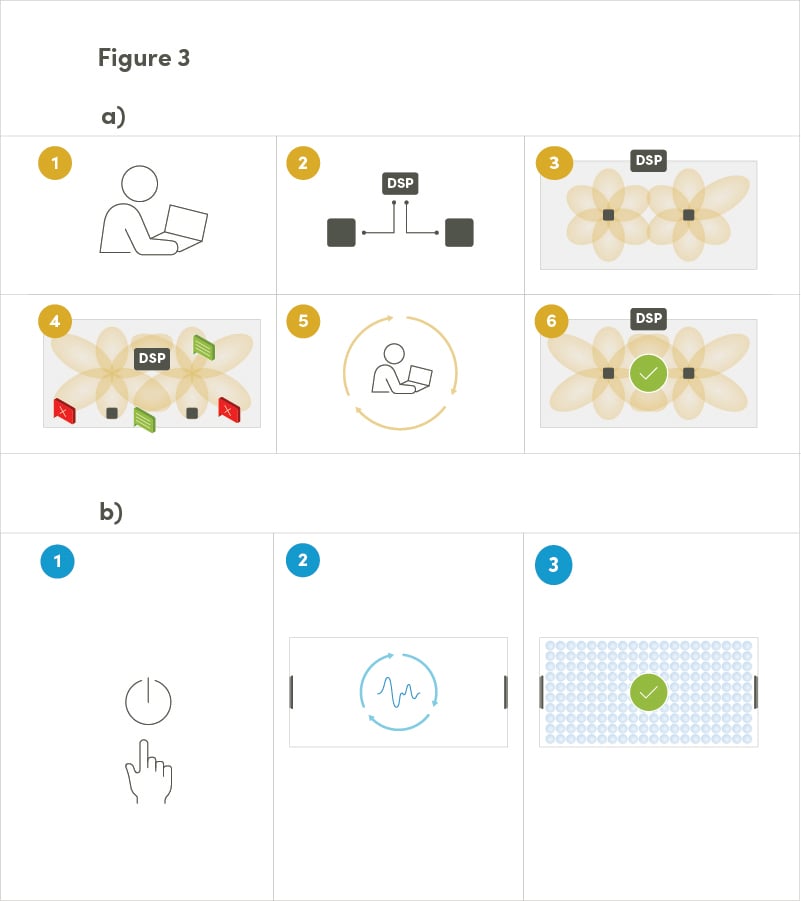 Figure 3

a)

1

2

DSP

3

DSP

4

DSP

5

6

DSP

b)

1

2

3